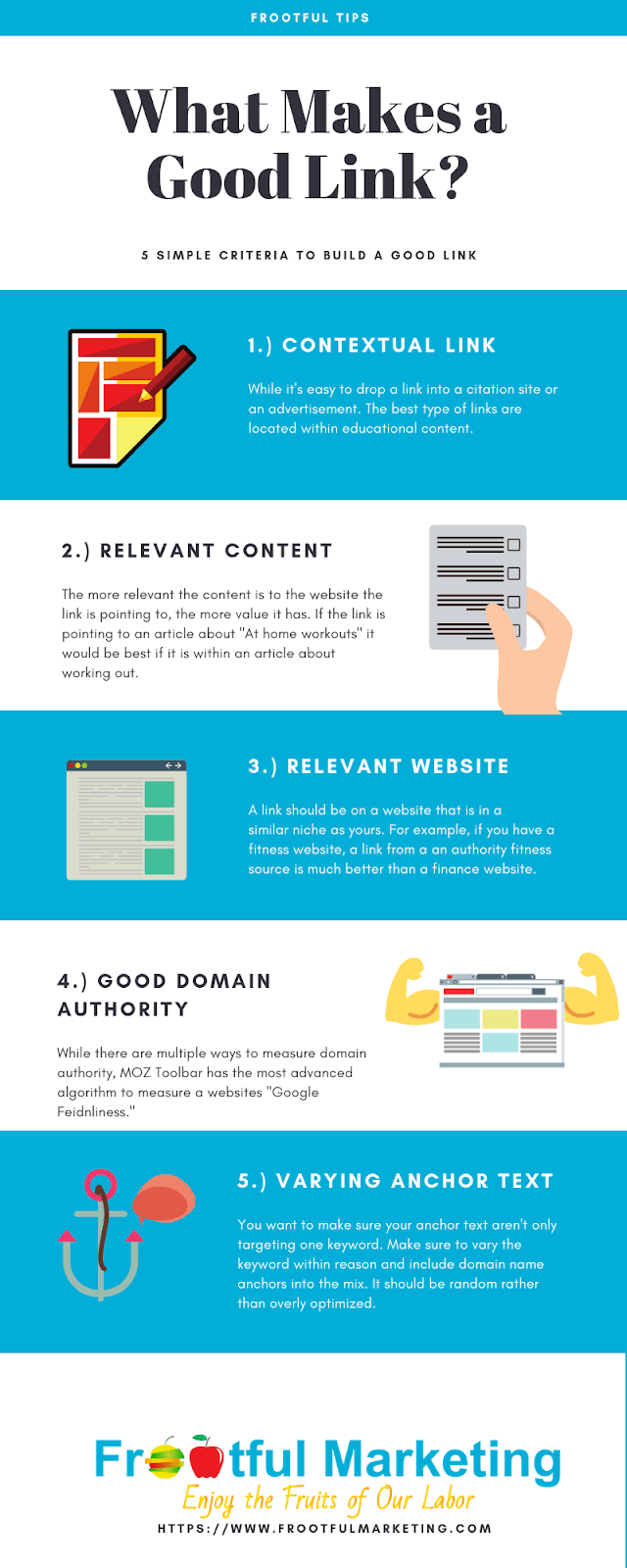 FROOTFUL TIPS

What Makes a Good Link?

5 SIMPLE CRITERIA TO BUILD A GOOD LINK

1.) CONTEXTUAL LINK

While it's easy to drop a link into a citation site or an advertisement. The best type of links are located within educational content.

2.) RELEVANT CONTENT

The more relevant the content is to the website the link is pointing to, the more value it has. If the link is pointing to an article about "At home workouts" it would be best if it is within an article about working out.

3.) RELEVANT WEBSITE

A link should be on a website that is in a similar niche as yours. For example, if you have a fitness website, a link from a an authority fitness source is much better than a finance website.

4.) GOOD DOMAIN AUTHORITY

While there are multiple ways to measure domain authority, MOZ Toolbar has the most advanced algorithm to measure a websites "Google Feidnliness."

5.) VARYING ANCHOR TEXT

You want to make sure your anchor text aren't only targeting one keyword. Make sure to vary the keyword within reason and include domain name anchors into the mix. It should be random rather than overly optimized.

Frootful Marketing
Enjoy the Fruits of Our Labor
HTTPS://WWW.FROOTFULMARKETING.COM